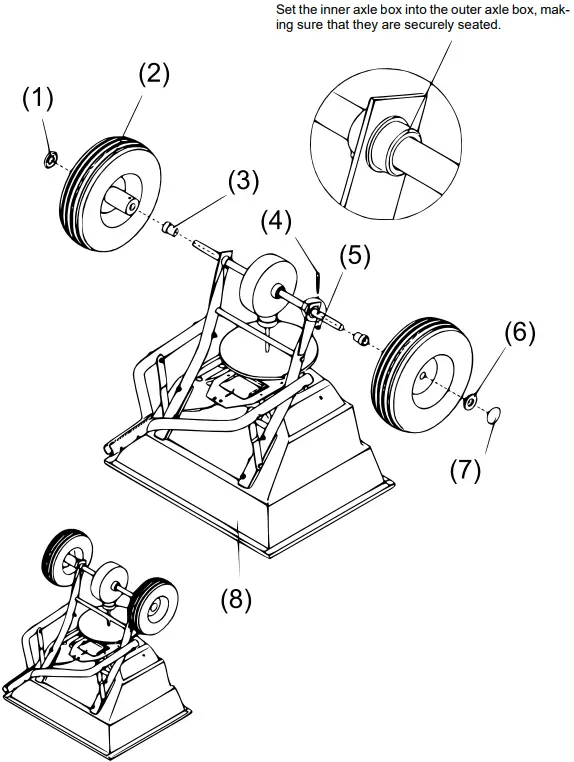 Set the inner axle box into the outer axle box, making sure that they are securely seated.

(1)

(2)

(3)

(4)

(5)

(6)

(7)

(8)