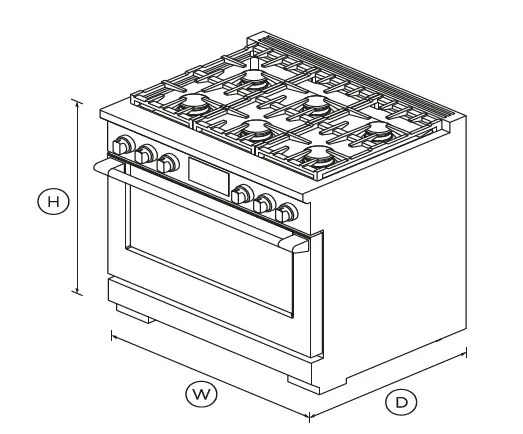 H

W

D