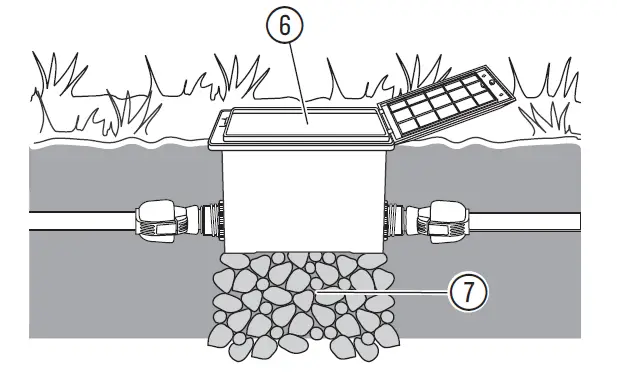 6

7