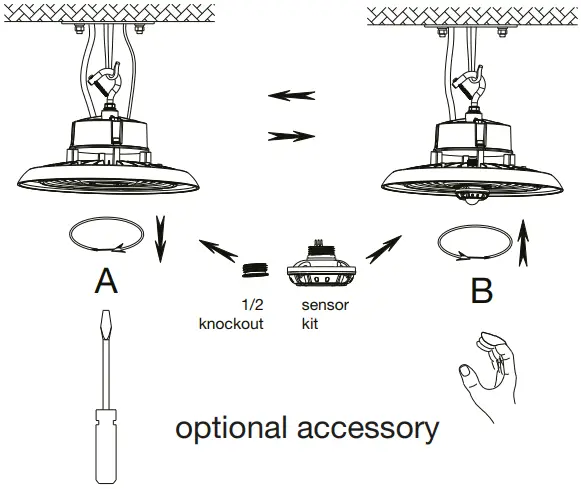 A

1/2
knockout

sensor
kit

B

optional accessory