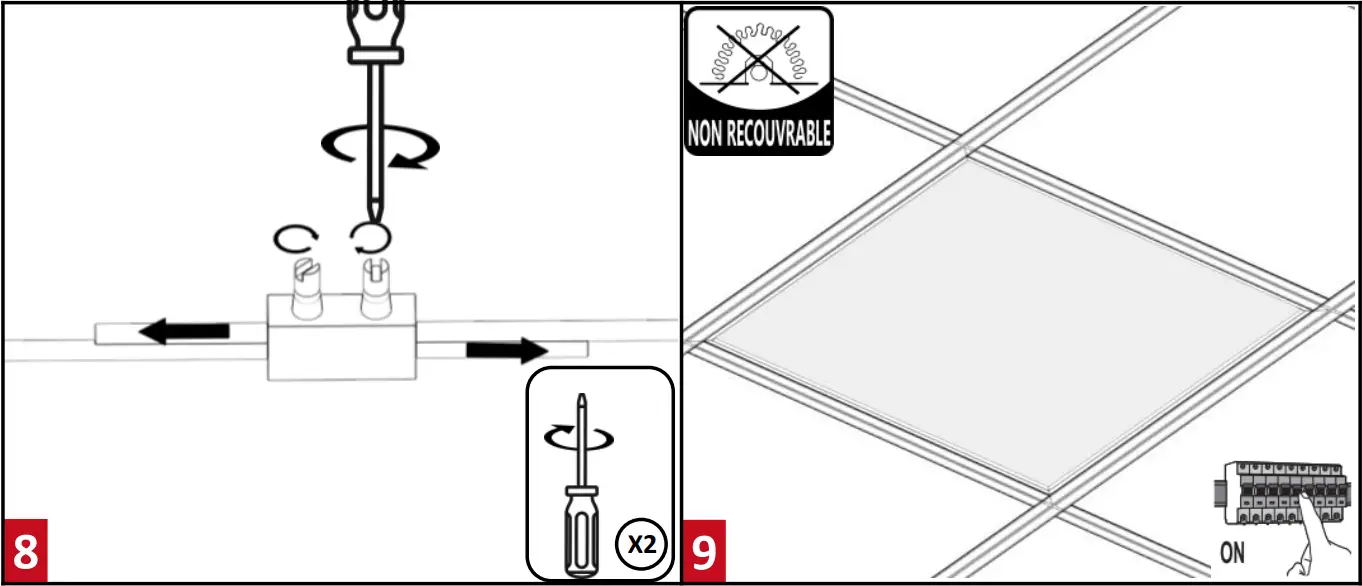 8

X2

NON RECOUVRABLE

9

ON