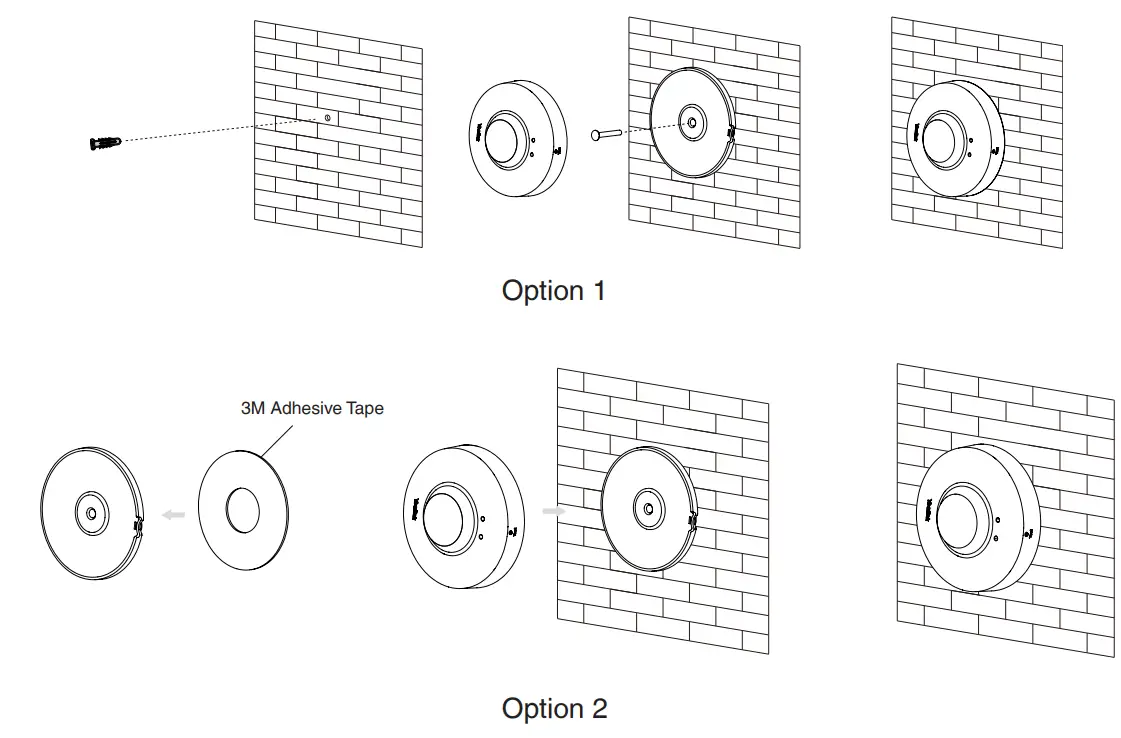 Option 1

3M Adhesive Tape

Option 2