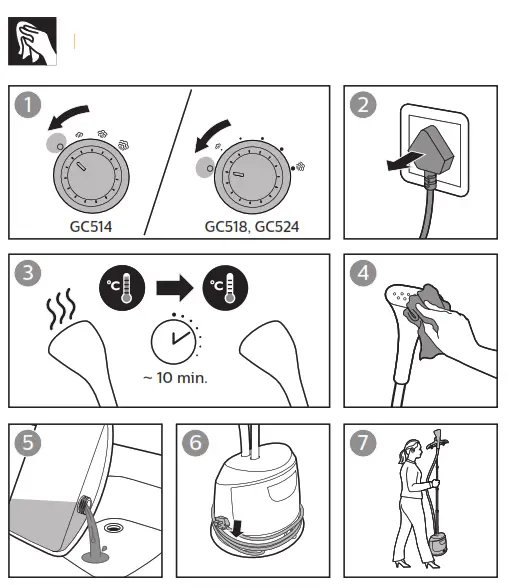 1
GC514
GC518, GC524
2
3
°C
°C
~ 10 min.
4
5
6
7