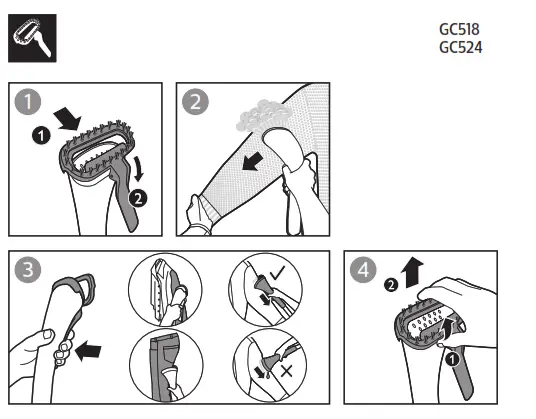 GC518
GC524

1
1
2

2

3

4
2
1