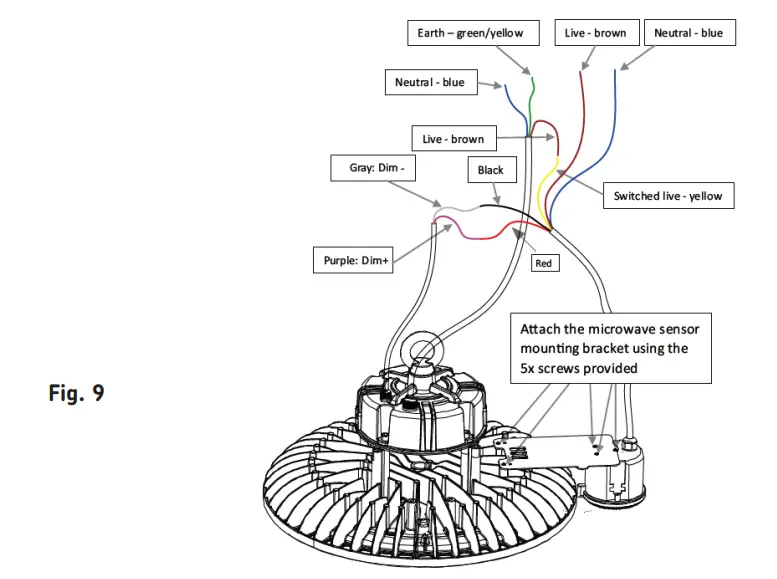 Earth – green/yellow

Live - brown

Neutral - blue

Neutral - blue

Live - brown

Gray: Dim -

Black

Switched live - yellow

Purple: Dim+

Red

Attach the microwave sensor mounting bracket using the 5x screws provided

Fig. 9