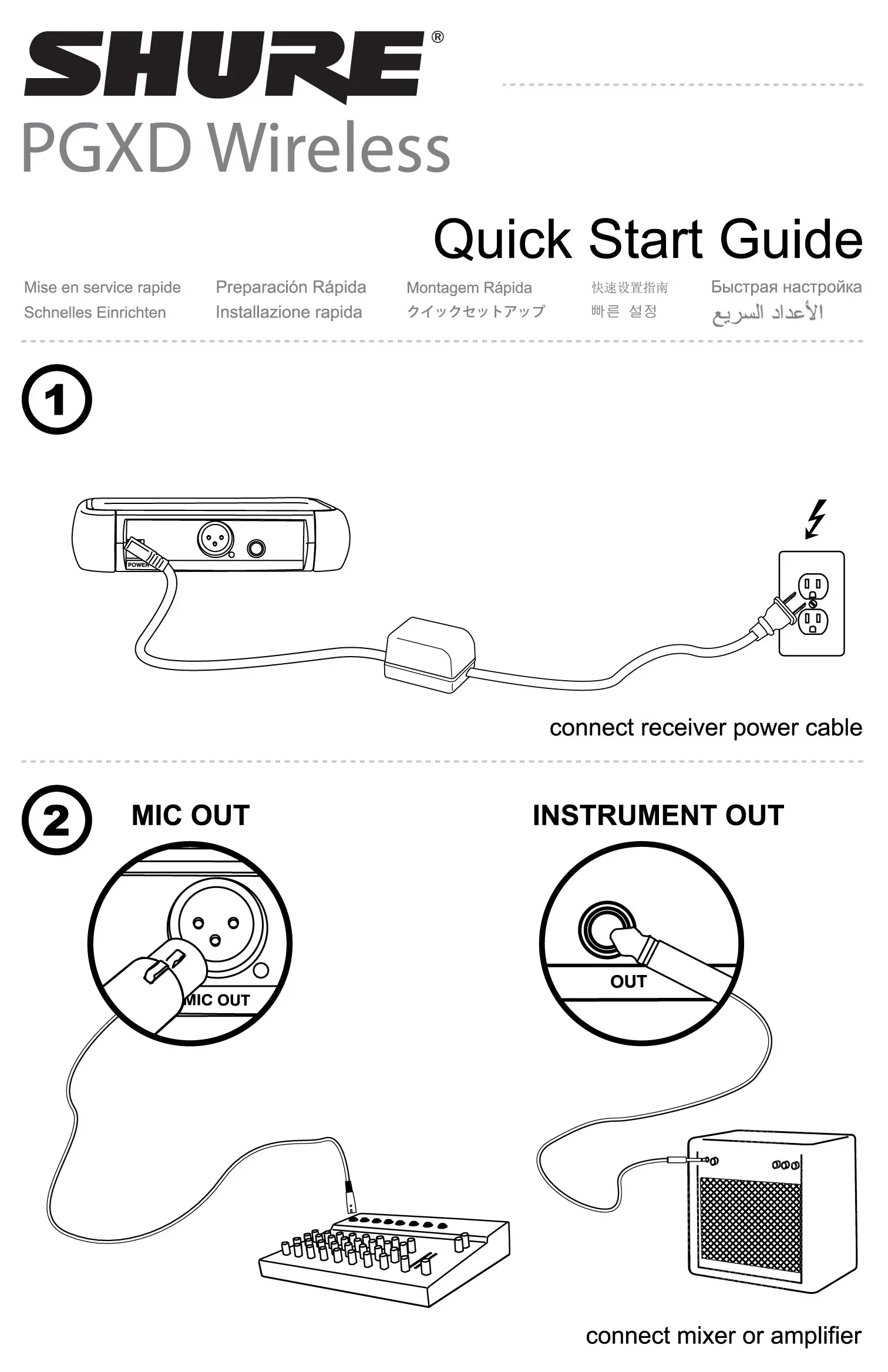 SHURE®
PGXD Wireless

Quick Start Guide

Mise en service rapide
Schnelles Einrichten
Preparación Rápida
Installazione rapida
Montagem Rápida
クイックセットアップ
快速设置指南
빠른 설정
Быстрая настройка
الأعداد السريع

1

POWER

connect receiver power cable

2 MIC OUT

MIC OUT

INSTRUMENT OUT

OUT

connect mixer or amplifier