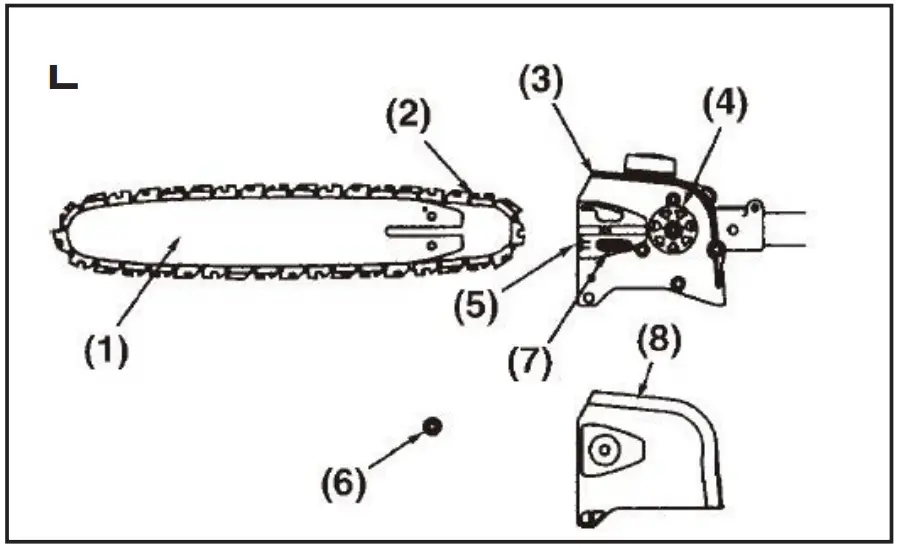 L
(3)
(2)
(4)
(5)
(1)
(7)
(8)
(6)