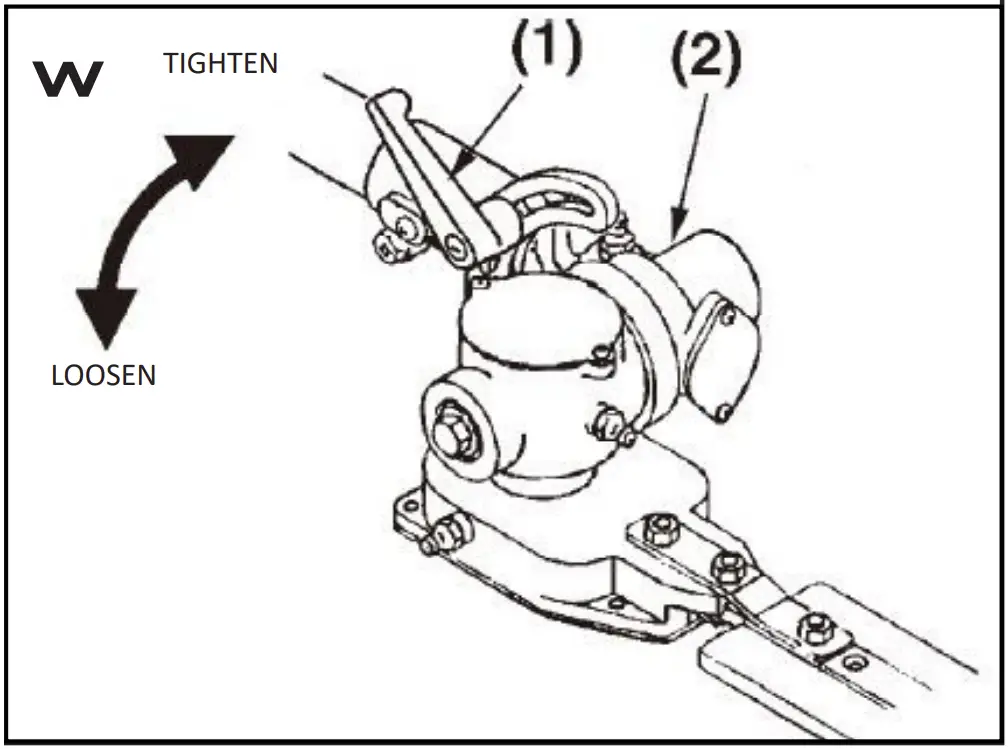 W
TIGHTEN
(1)
(2)
LOOSEN