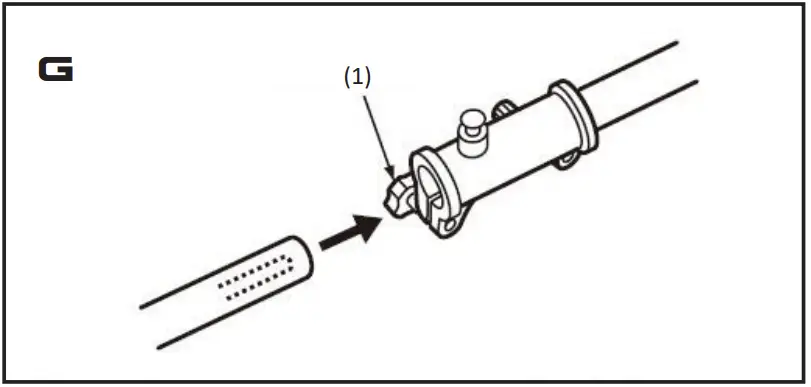 G

(1)