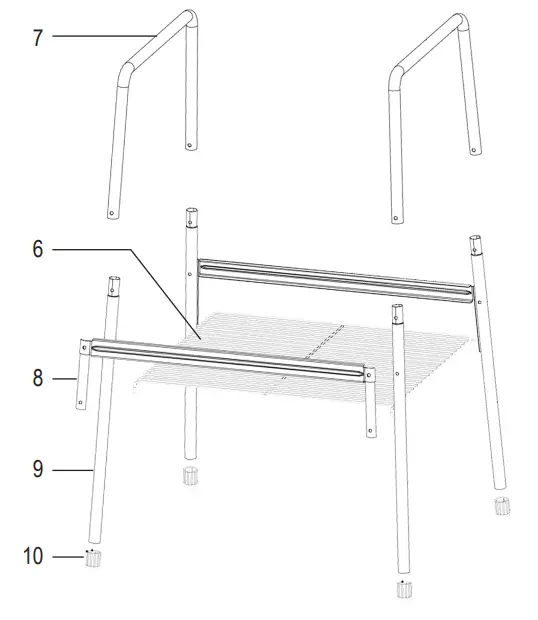 7
6
8
9
10