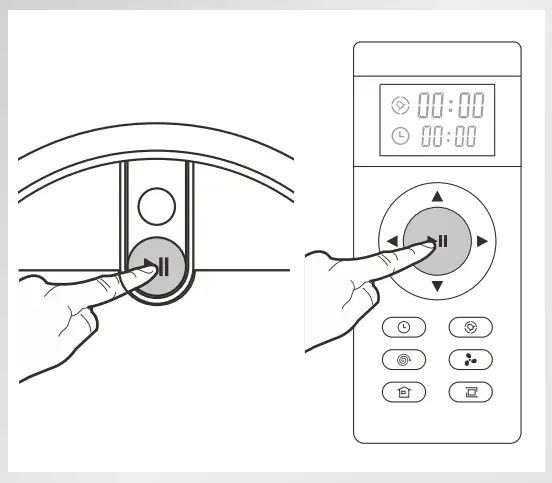 00:00
00:00