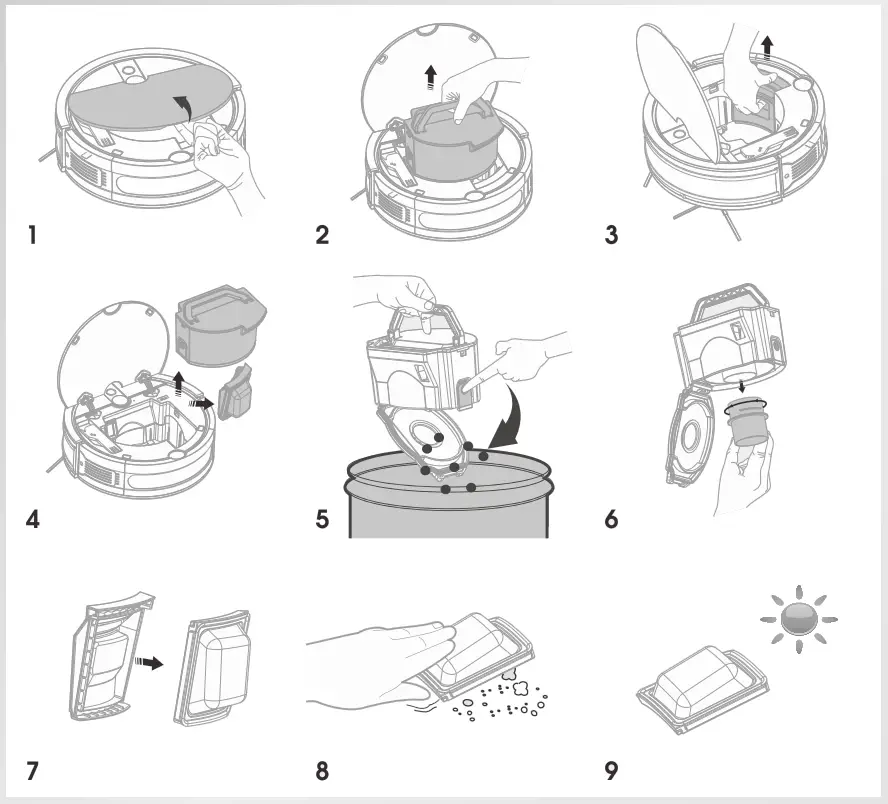 1

2

3

4

5

6

7

8

9