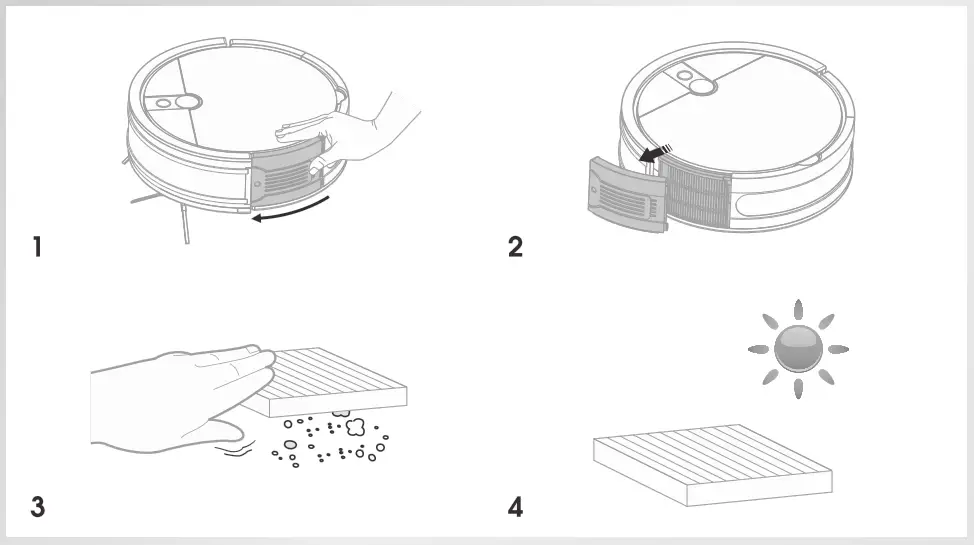 1

2

3

4