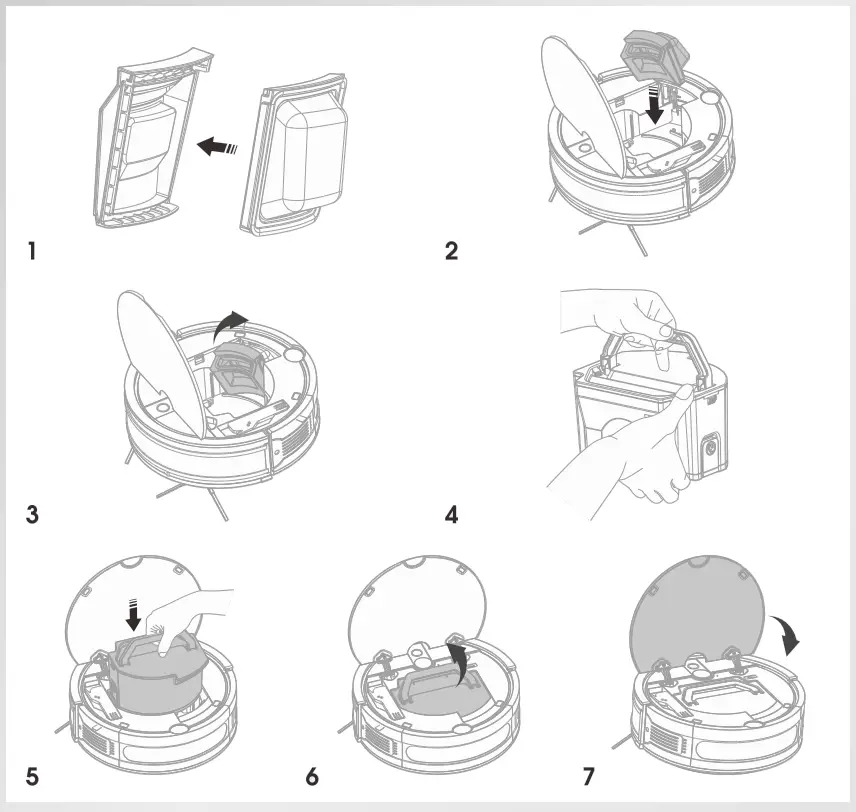 1

2

3

4

5

6

7