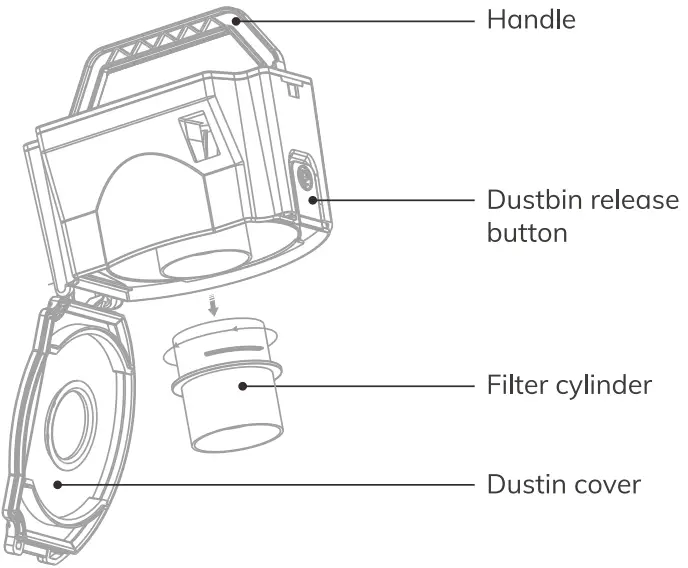 Handle

Dustbin release button

Filter cylinder

Dustin cover