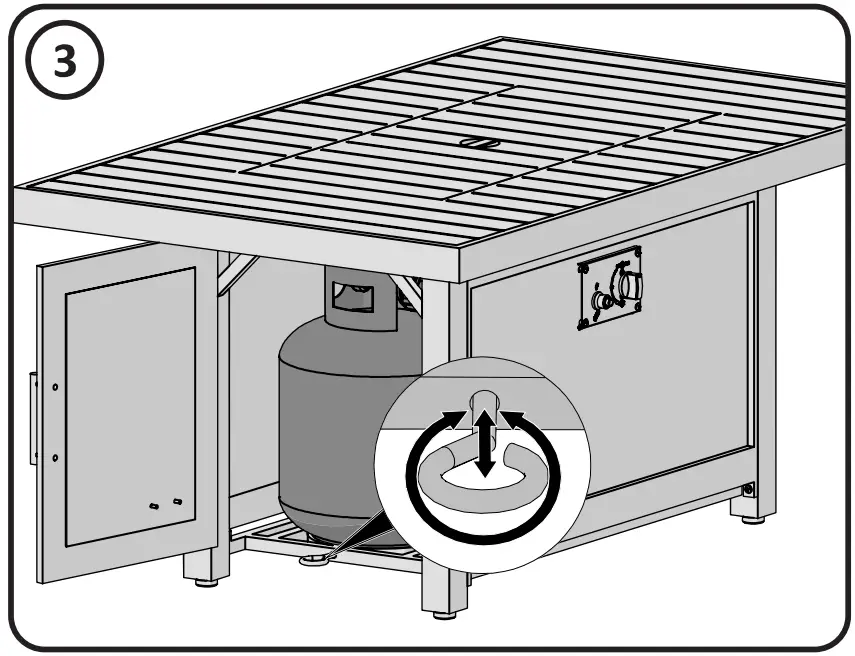 3