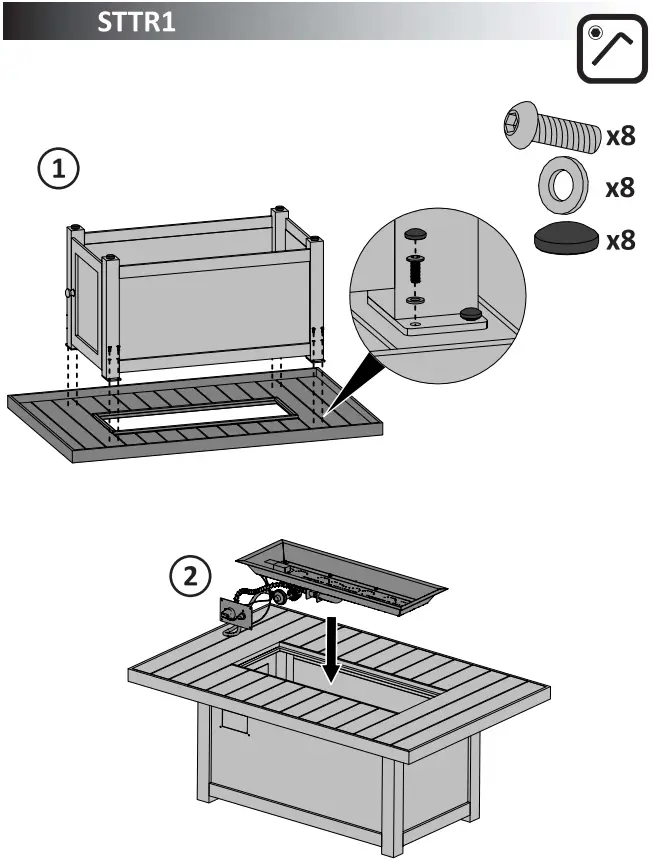 STTR1

x8
x8
x8

1

2