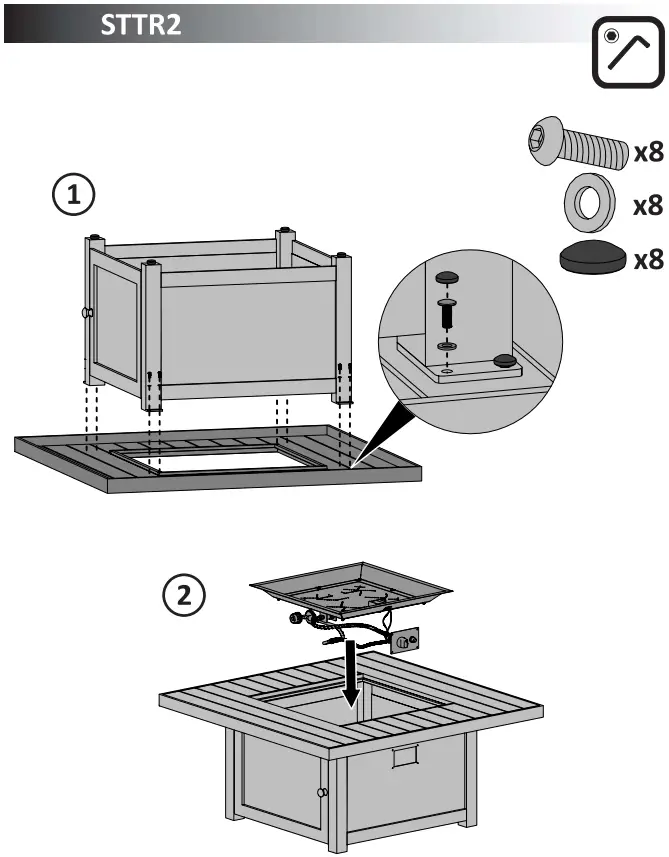 STTR2

x8

x8

x8

1

2