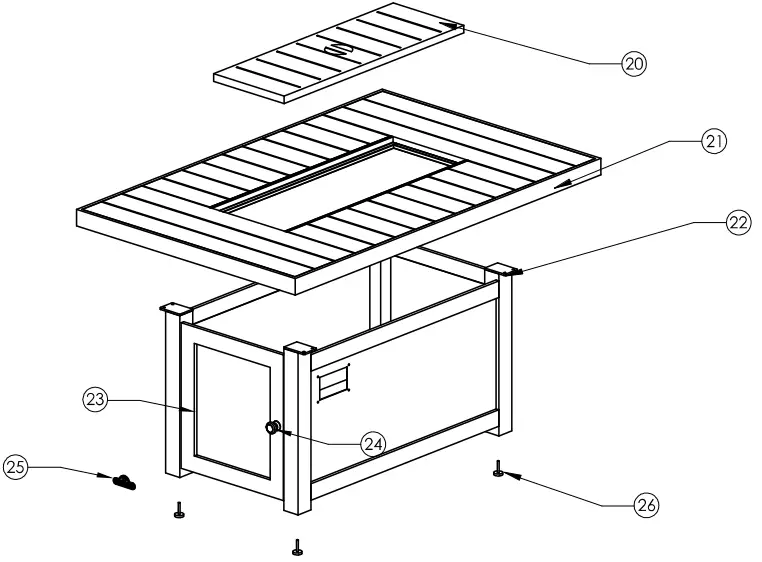 20

21

22

23

24

25

26