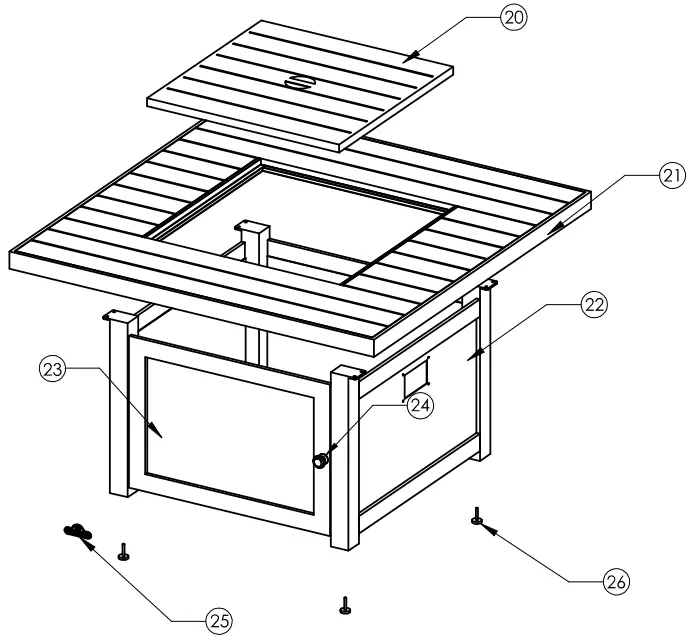 20
21
22
23
24
25
26