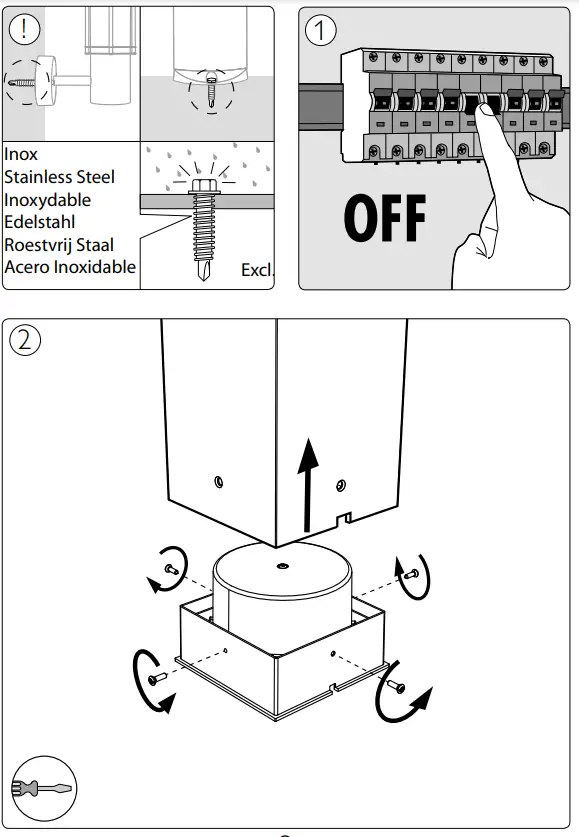 !

Inox
Stainless Steel
Inoxydable
Edelstahl
Roestvrij Staal
Acero Inoxidable

Excl.

1

OFF

2