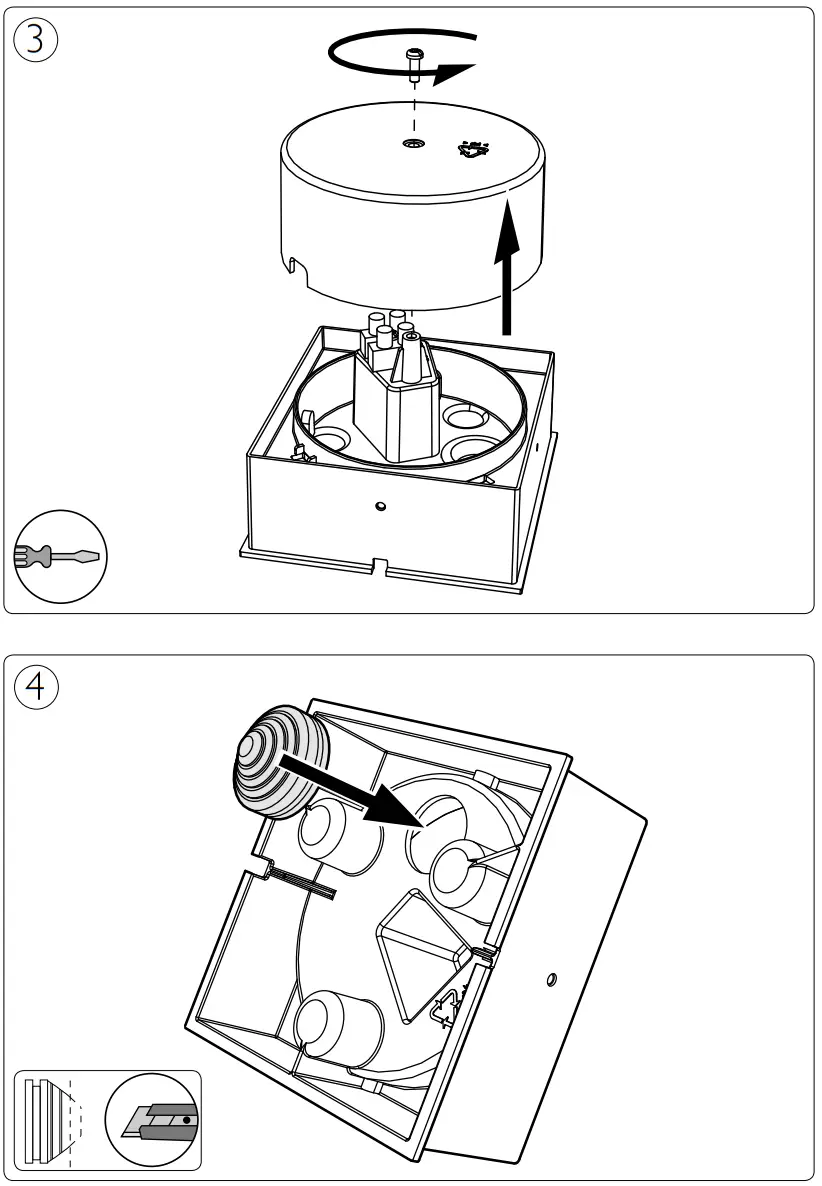 3

4