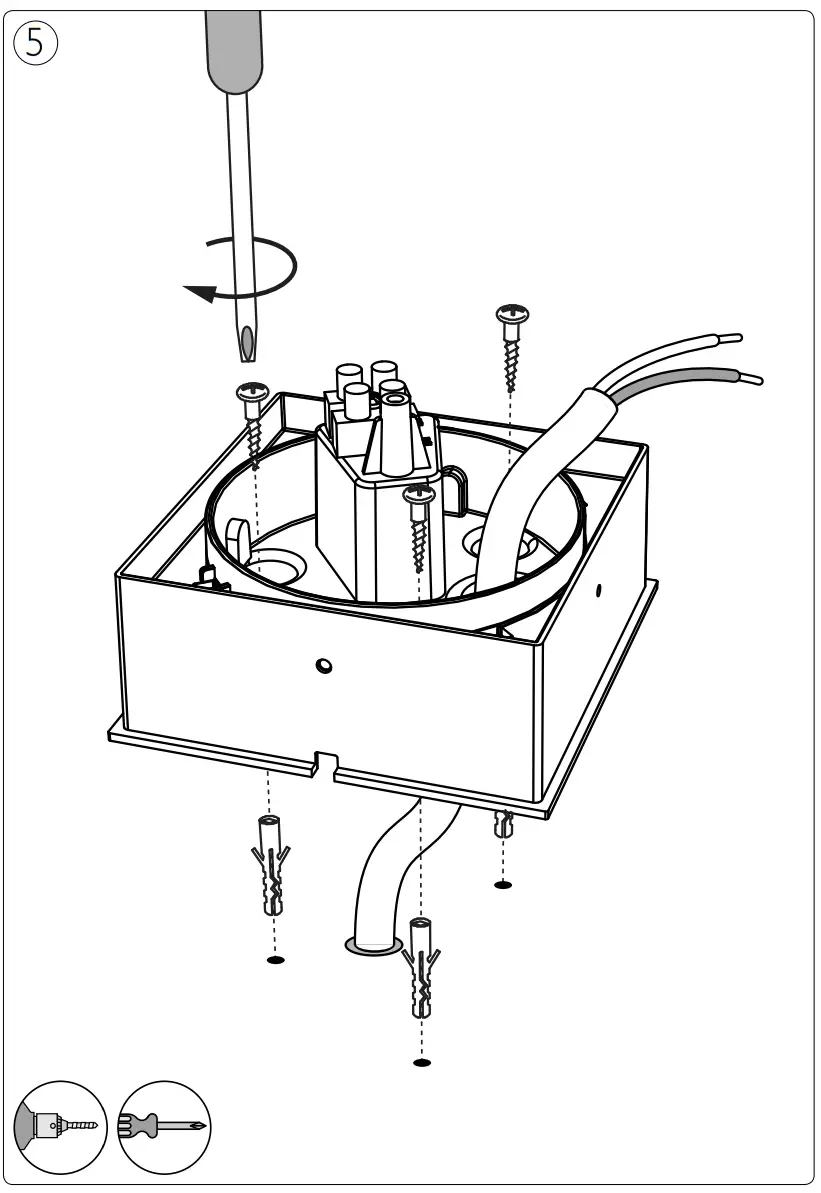 5