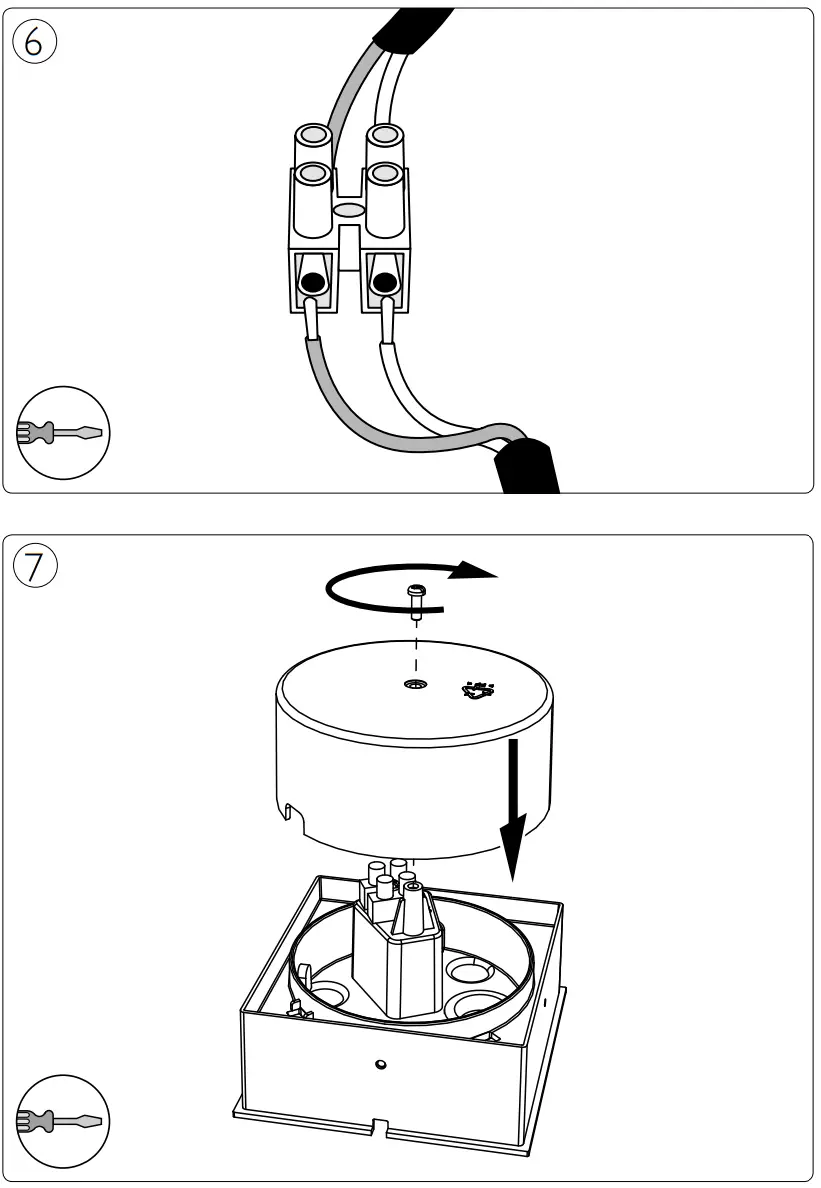 6

7