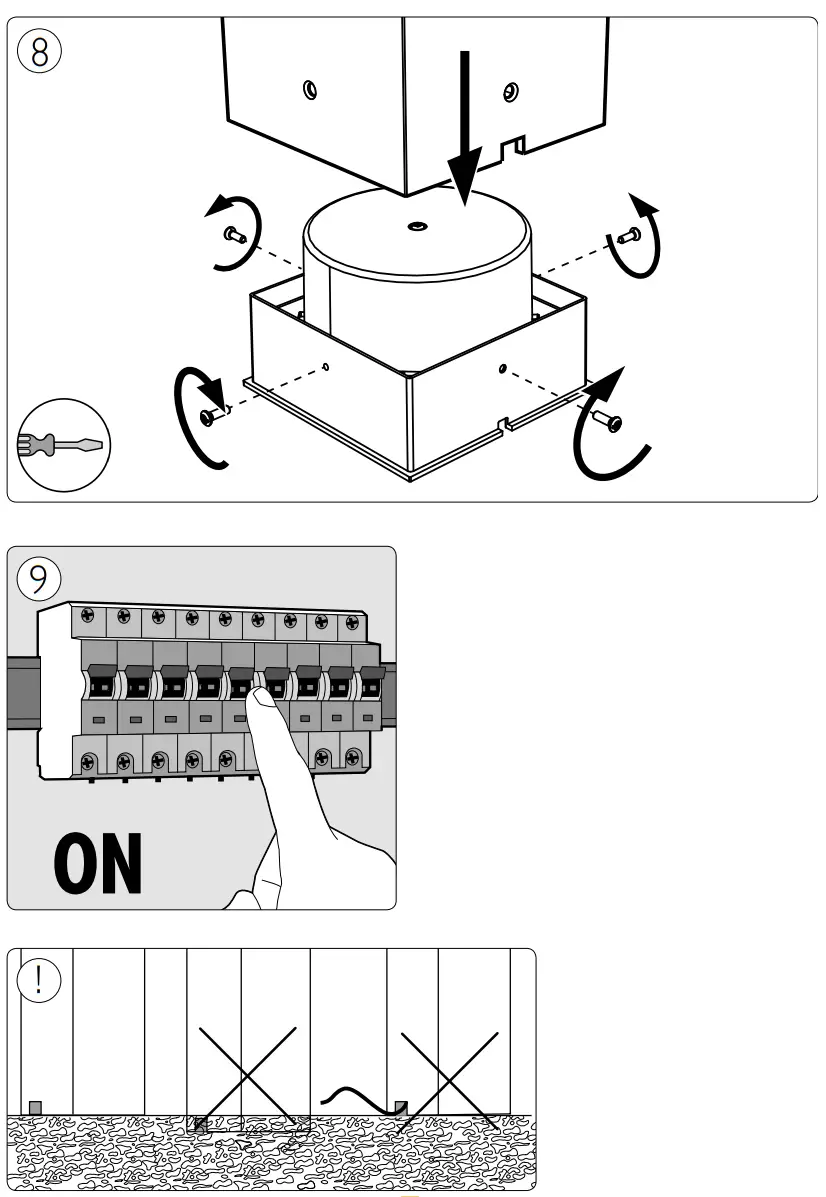 8

9

ON

!