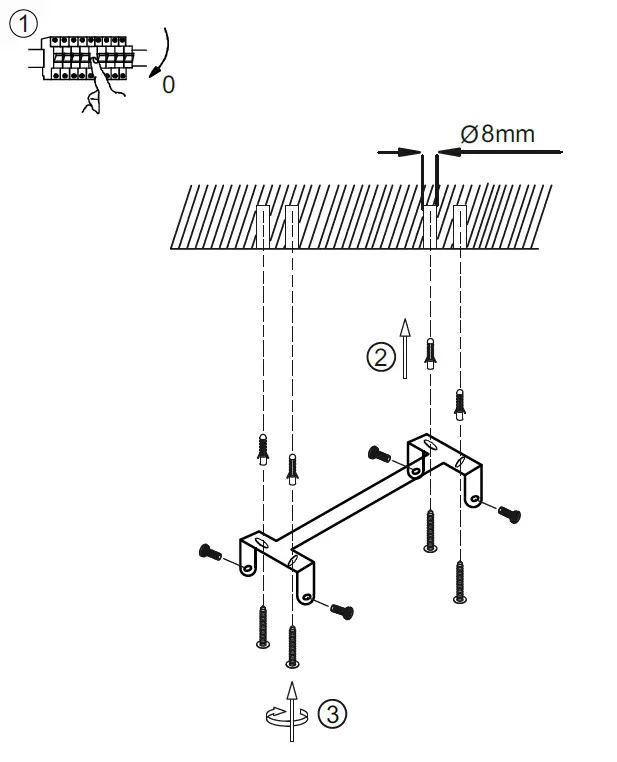 1

0

Ø8mm

2

3