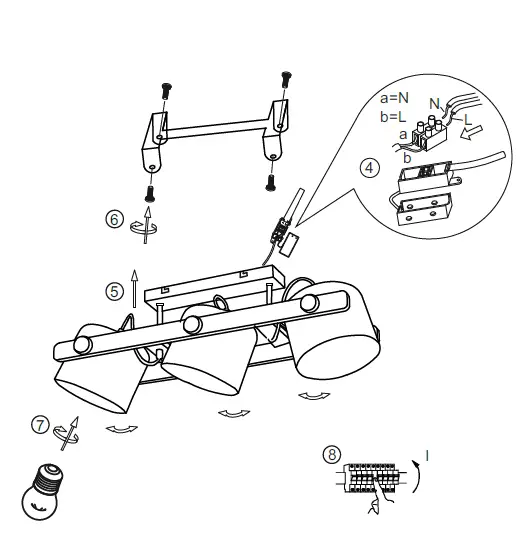 a=N
b=L
N
L
a
b
4
6
5
7
8
I