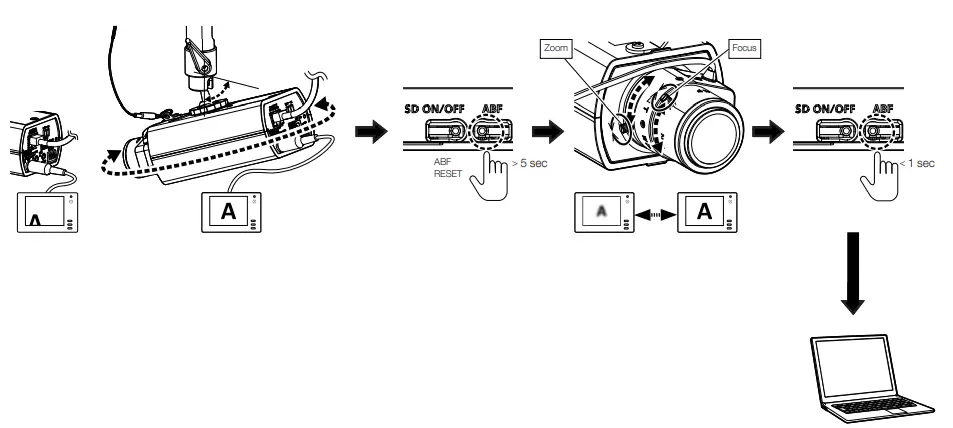 A

A

SD ON/OFF ABF

ABF RESET

> 5 sec

Zoom

Focus

A

A

SD ON/OFF ABF

< 1 sec