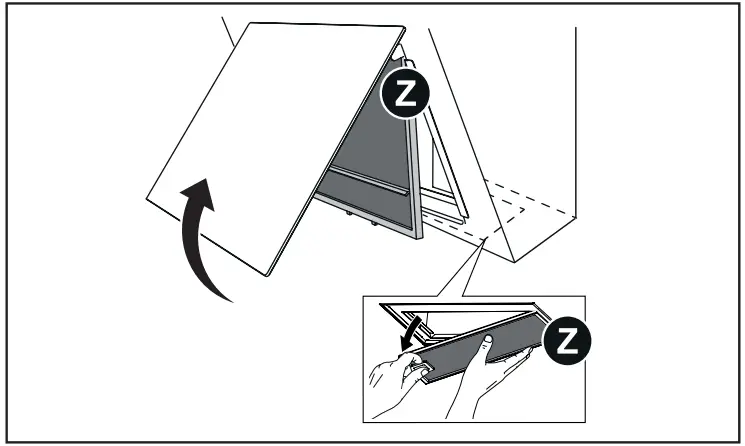 Z

Z