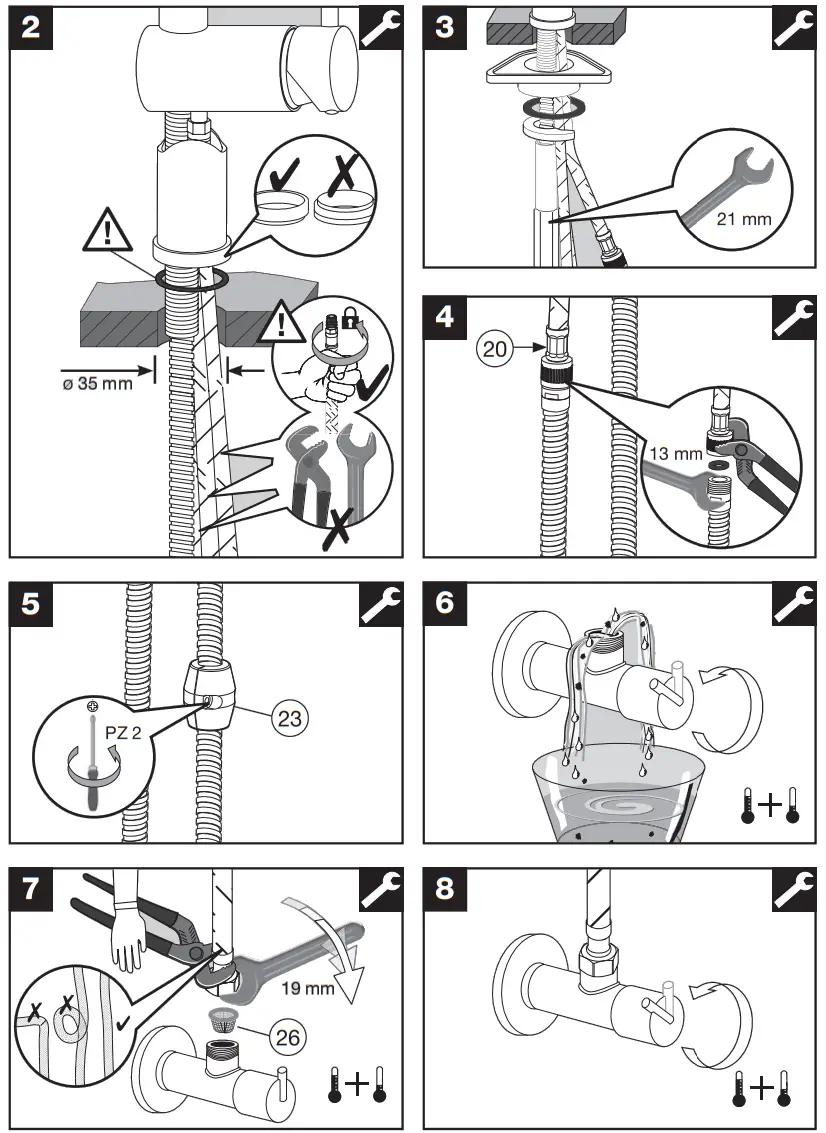 2

ø 35 mm

3

21 mm

4

20

13 mm

5

PZ 2

23

6

7

19 mm

26

8