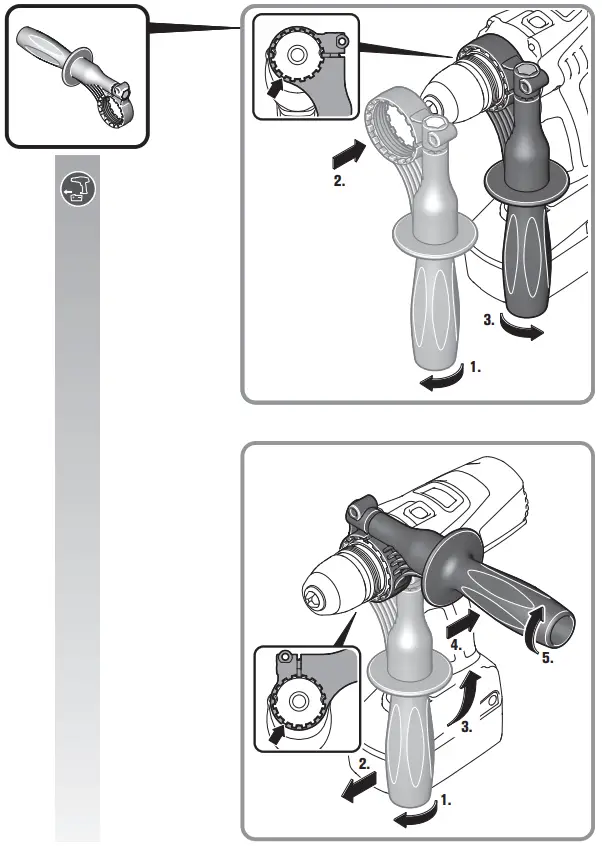 2.
3.
1.

4.
5.
3.
2.
1.