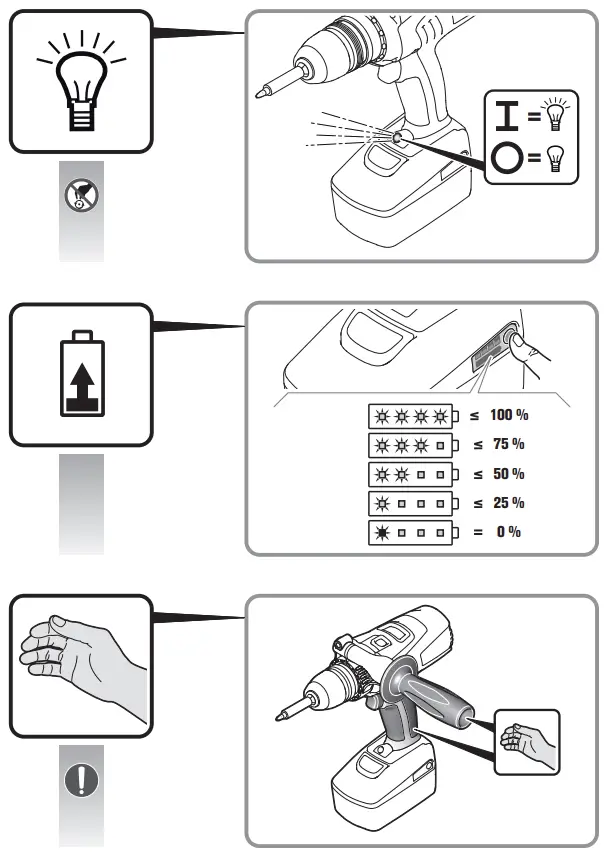 I =
O =

≤ 100 %
≤ 75 %
≤ 50 %
≤ 25 %
= 0 %