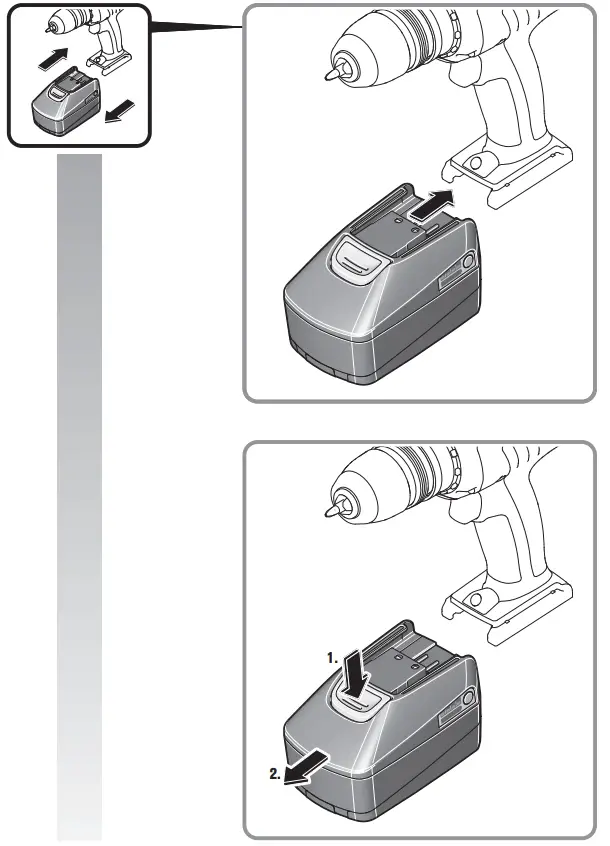 1.

2.