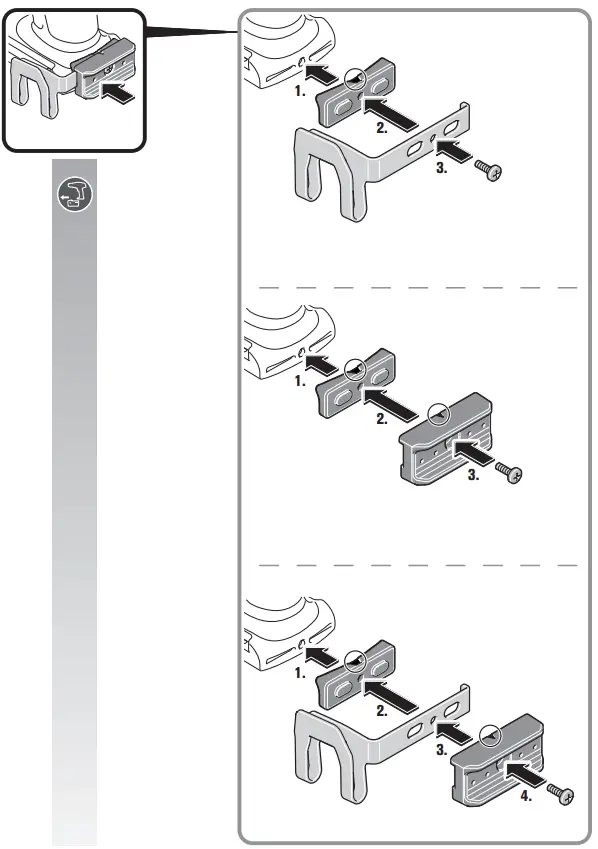 1.
2.
3.

1.
2.
3.

1.
2.
3.
4.