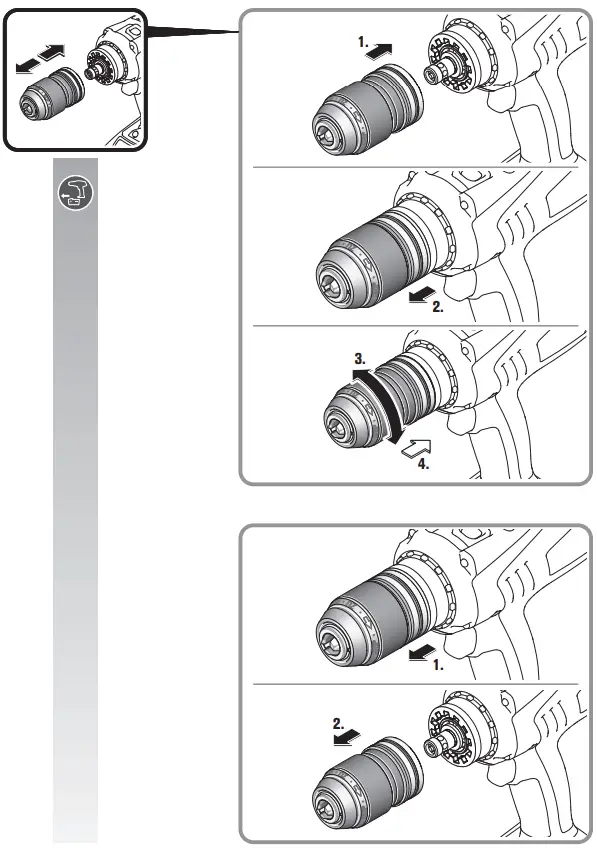 1.

2.

3.

4.

1.

2.