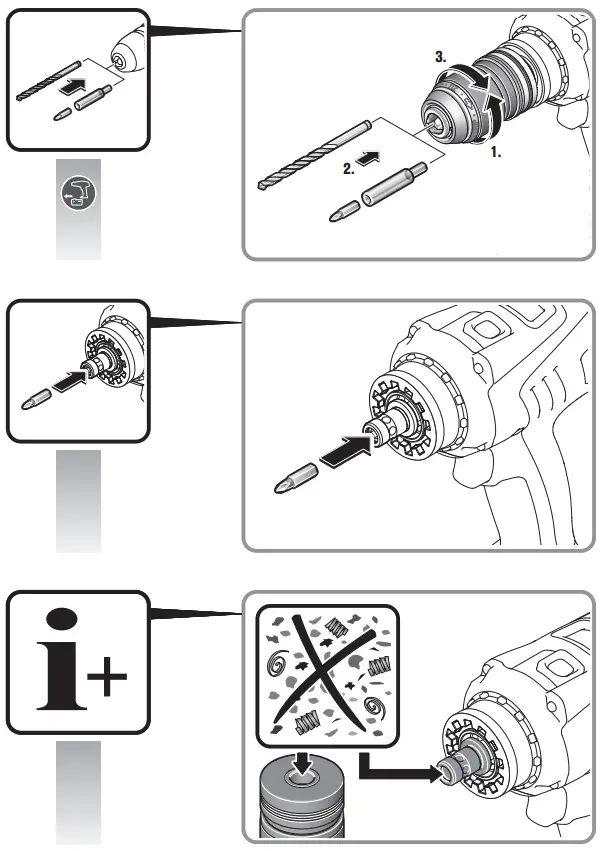 3.

2.

1.

i+