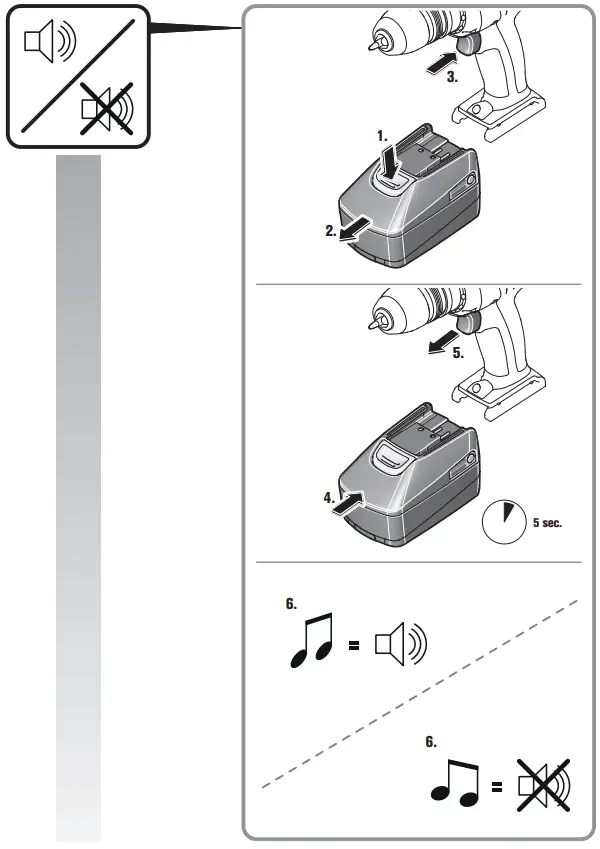 3.

1.

2.

5.

4.

5 sec.

6.

=

6.

=