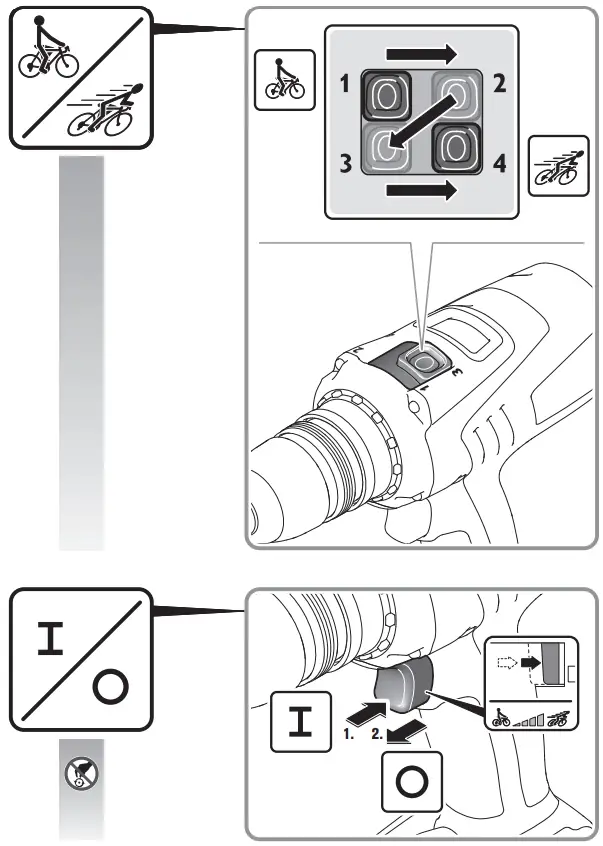 1
2
3
4

I
O

I
1.
2.
O