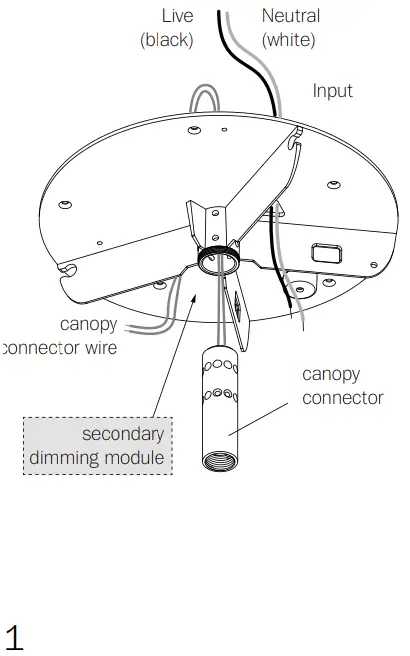 Live
(black)

Neutral
(white)

Input

canopy
connector wire

canopy
connector

secondary
dimming module

1