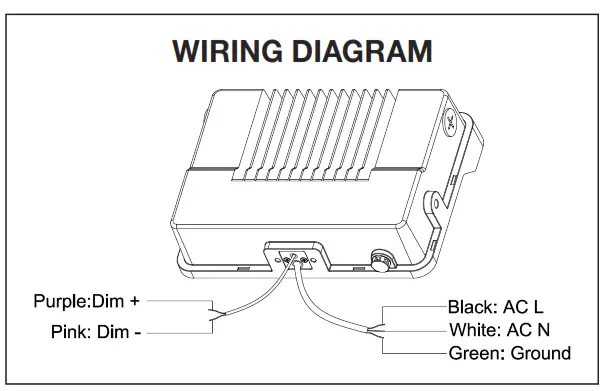 WIRING DIAGRAM

Purple:Dim +

Pink: Dim -

Black: AC L

White: AC N

Green: Ground