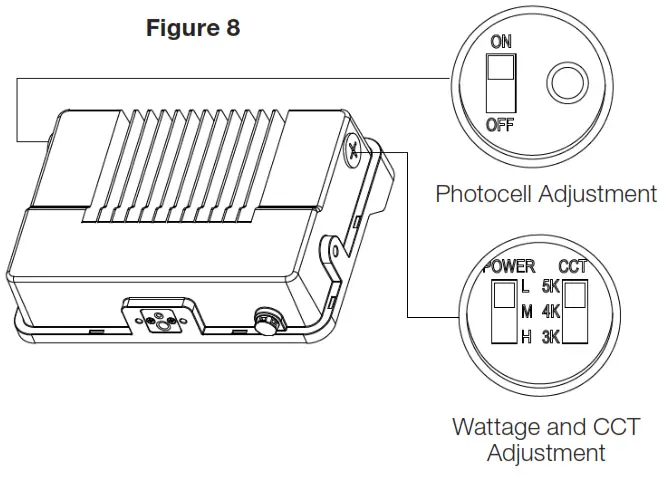 Figure 8

ON

OFF

Photocell Adjustment

POWER CCT

L 5K

M 4K

H 3K

Wattage and CCT Adjustment