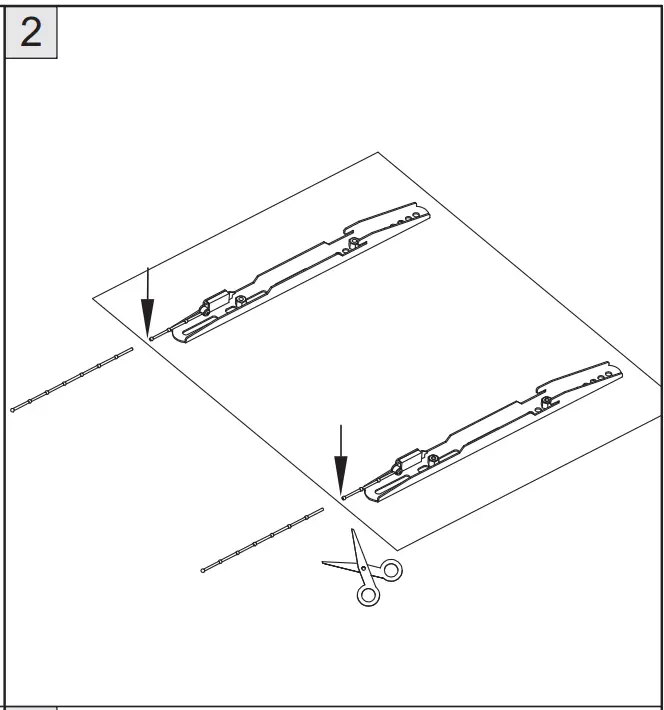 2