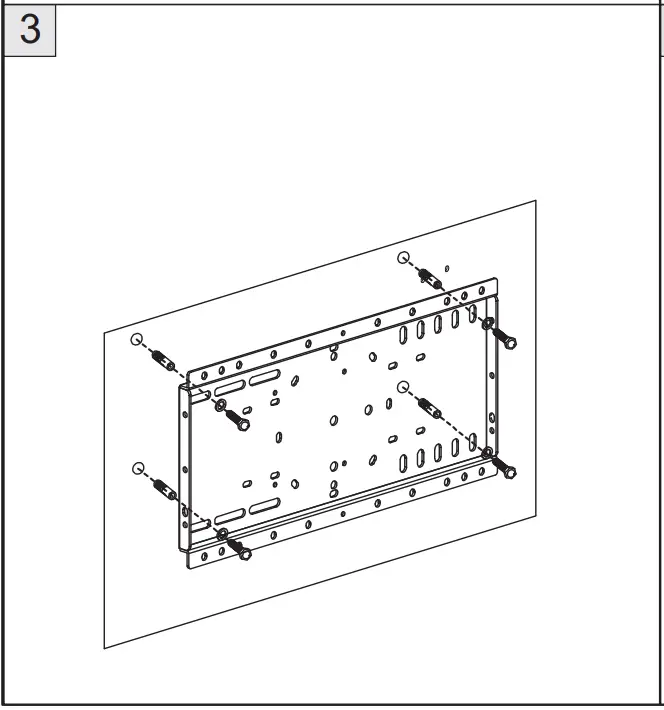 3