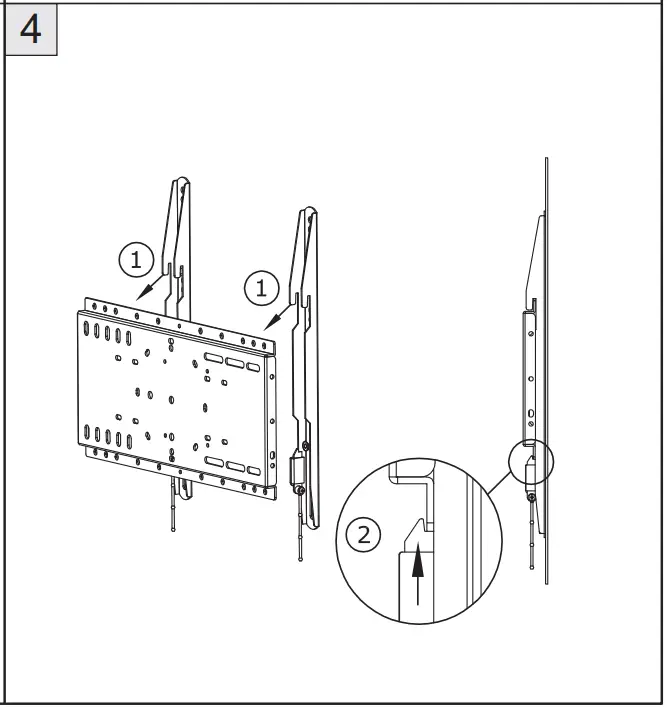 4

1

1

2