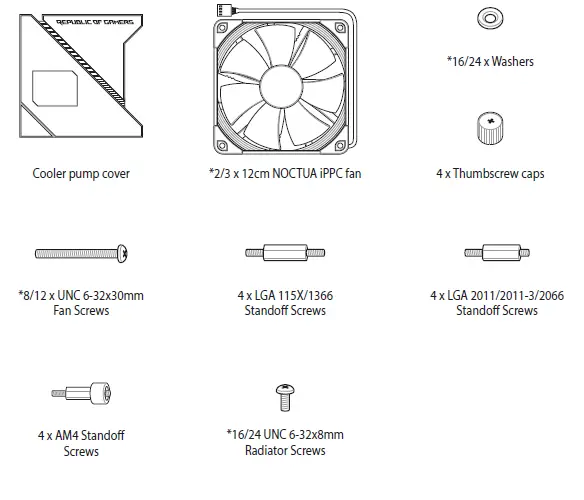 REPUBLIC OF GAMERS

Cooler pump cover

*2/3 x 12cm NOCTUA iPPC fan

*16/24 x Washers

4 x Thumbscrew caps

*8/12 x UNC 6-32x30mm Fan Screws

4 x LGA 115X/1366 Standoff Screws

4 x LGA 2011/2011-3/2066 Standoff Screws

4 x AM4 Standoff Screws

*16/24 UNC 6-32x8mm Radiator Screws