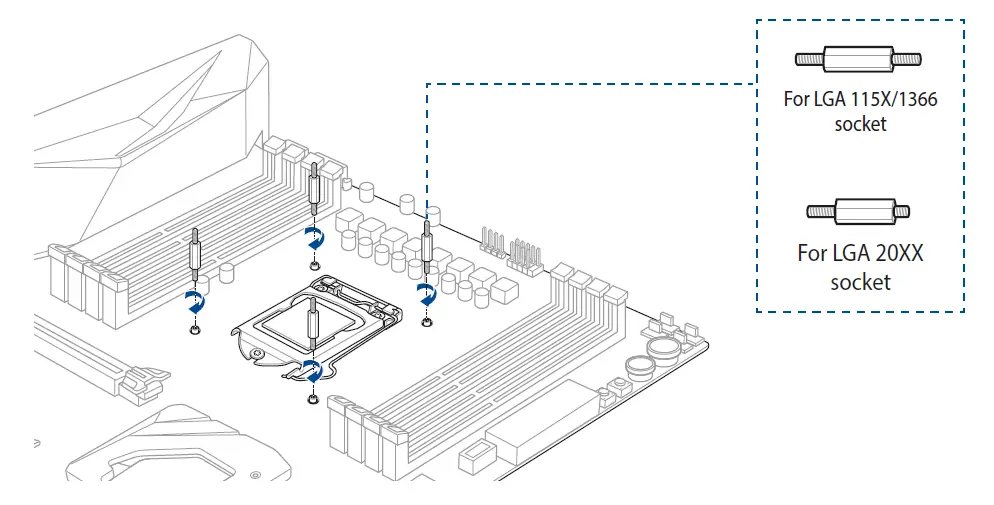 For LGA 115X/1366 socket

For LGA 20XX socket